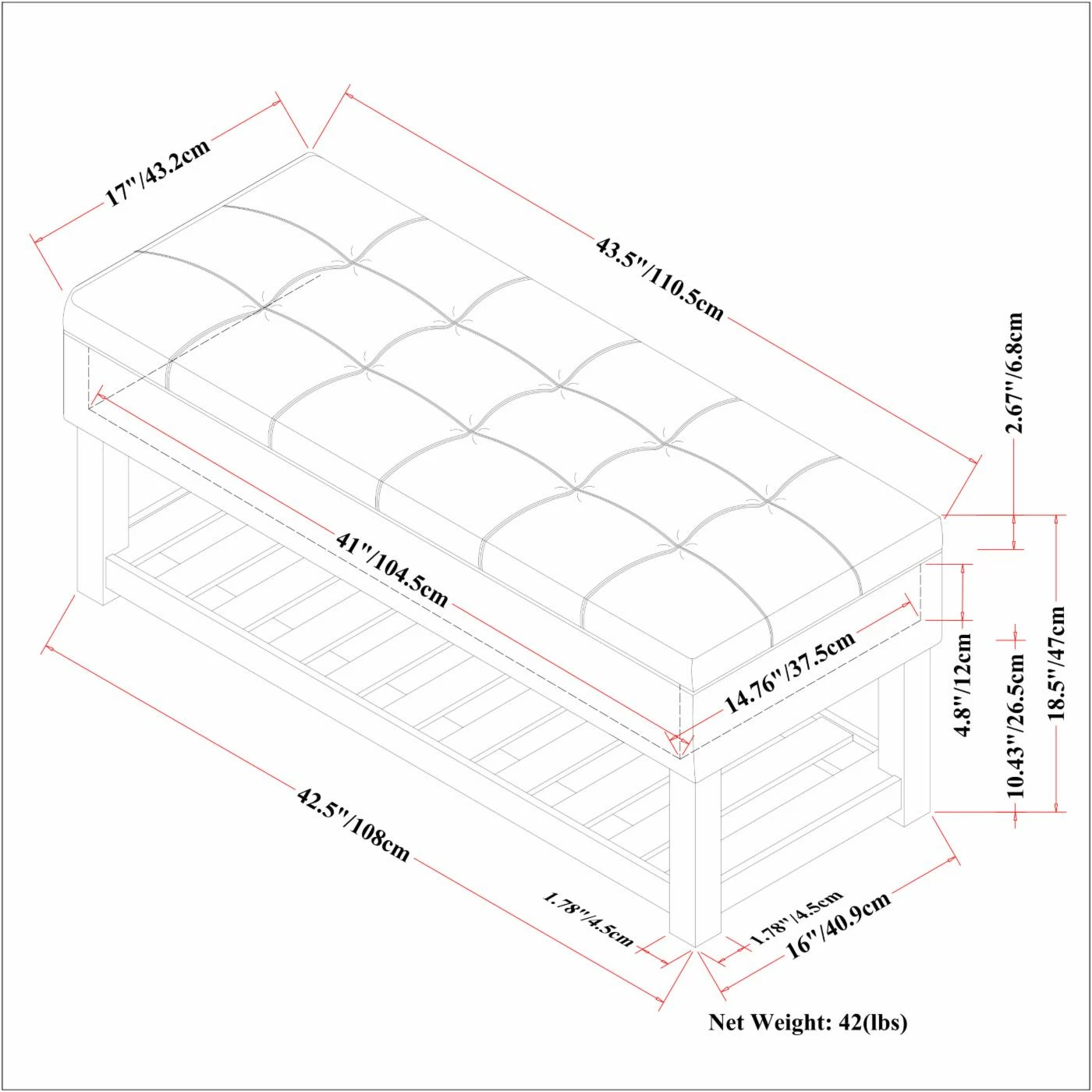 17"/43.2cm
43.5"/110.5cm
2.67"/6.8cm
41"/104.5cm
14.76"/37.5cm
4.8"/12cm
10.43"/26.5cm
18.5"/47cm
42.5"/108cm
1.78"/4.5cm
1.78"/4.5cm
16"/40.9cm
Net Weight: 42(lbs)