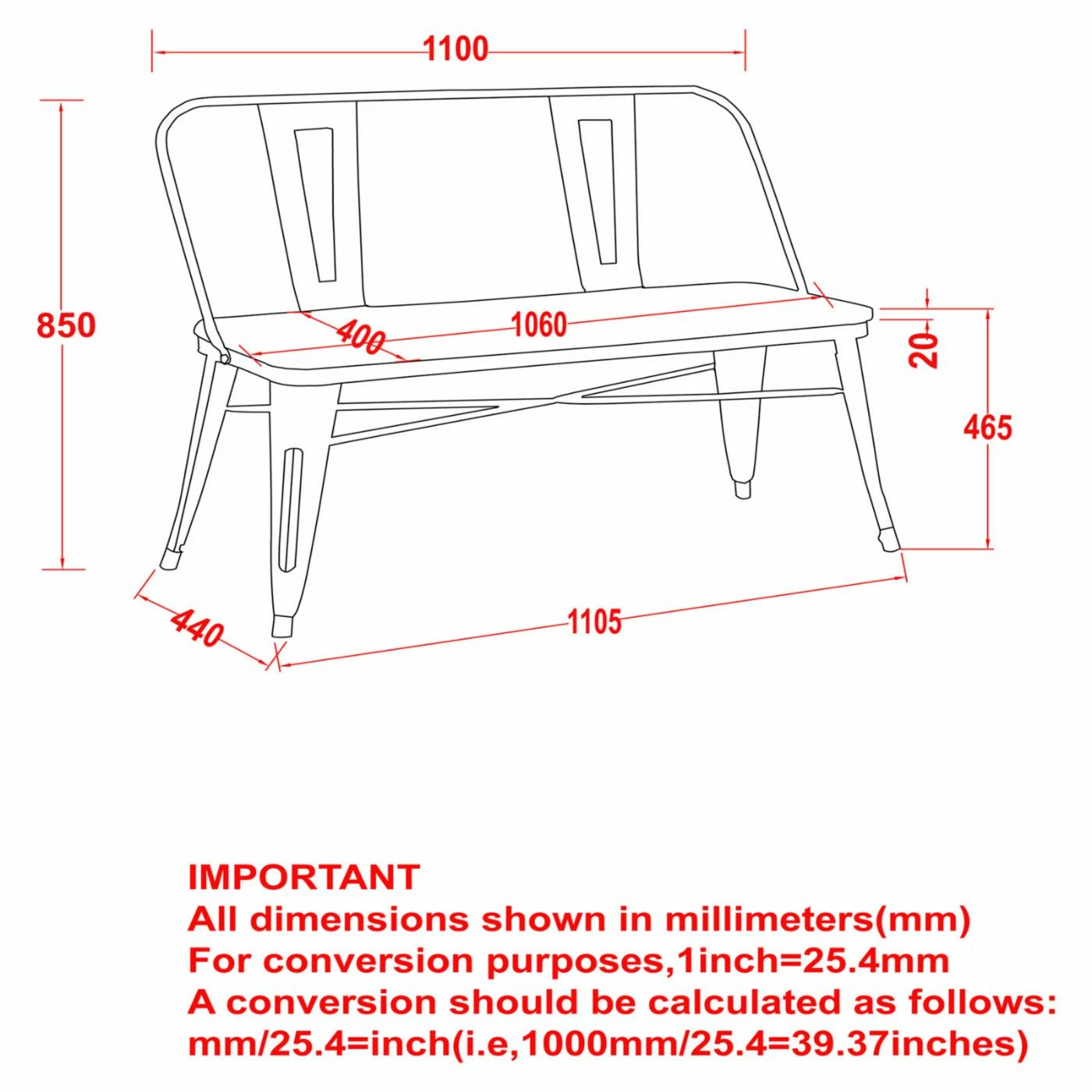 1100

850

400

1060

20

465

440

1105

IMPORTANT
All dimensions shown in millimeters(mm)
For conversion purposes,1inch=25.4mm
A conversion should be calculated as follows:
mm/25.4=inch(i.e,1000mm/25.4=39.37inches)