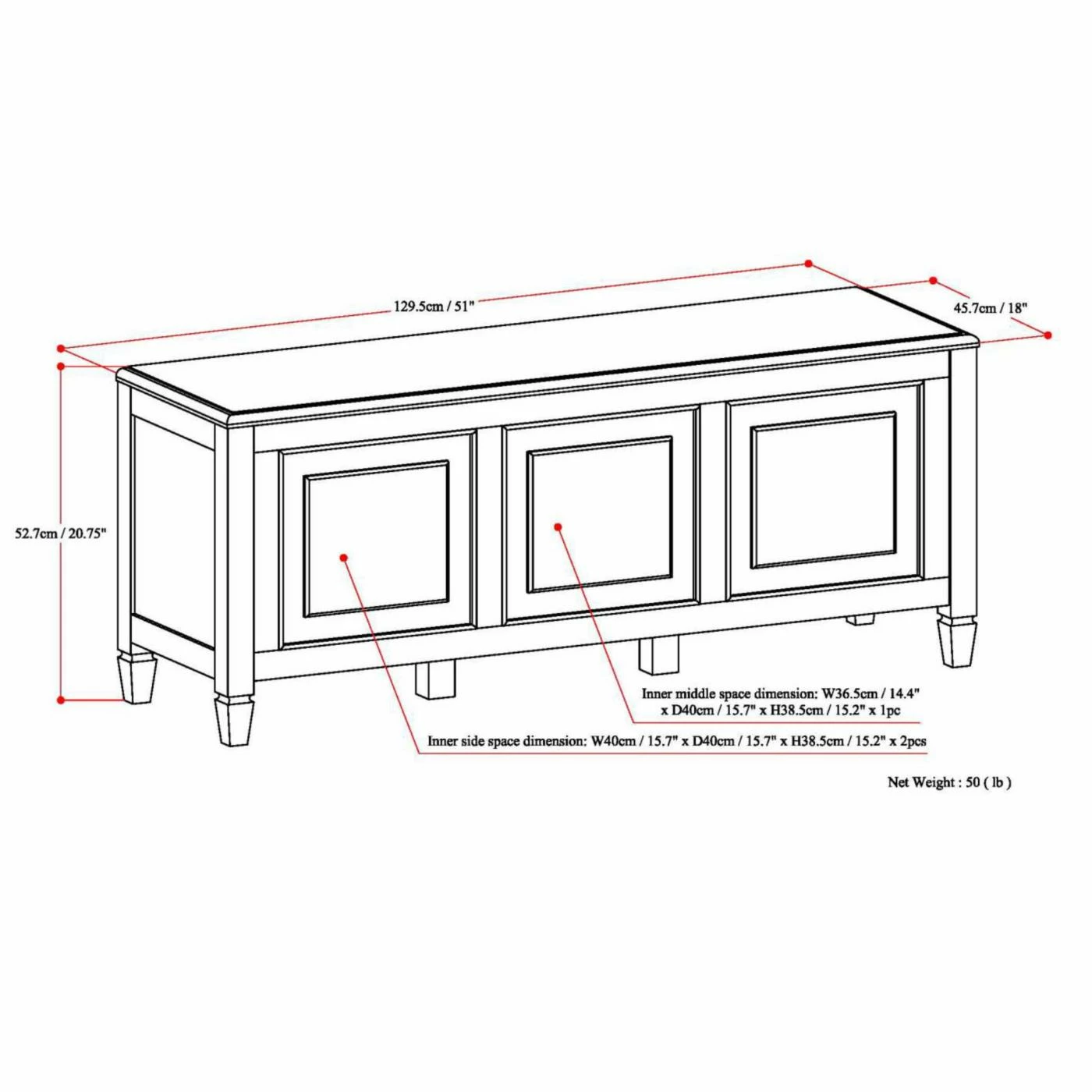 129.5cm / 51"

45.7cm / 18"

52.7cm / 20.75"

Inner middle space dimension: W36.5cm / 14.4" x D40cm / 15.7" x H38.5cm / 15.2" x 1pc

Inner side space dimension: W40cm / 15.7" x D40cm / 15.7" x H38.5cm / 15.2" x 2pcs

Net Weight : 50 ( lb )